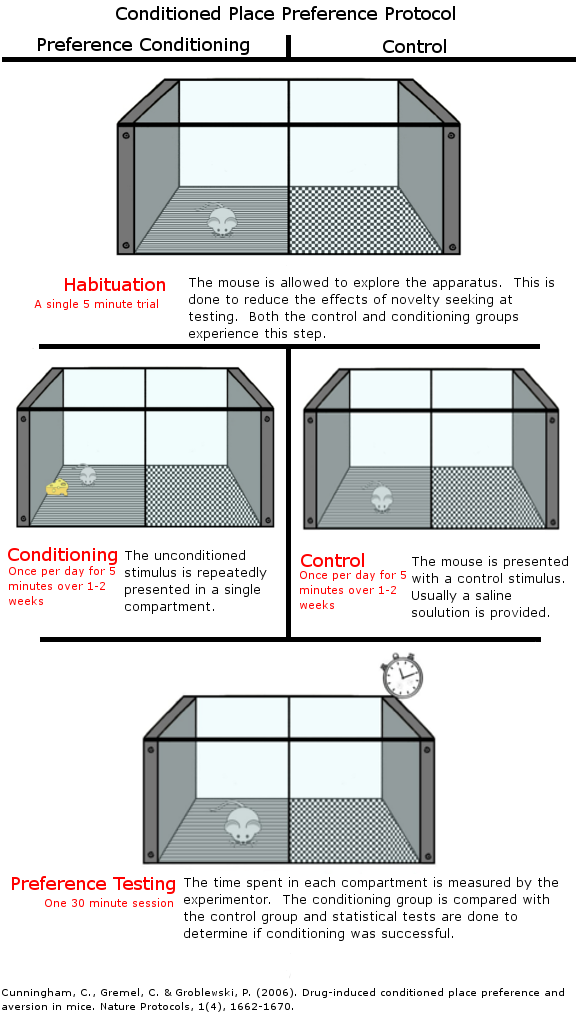 Conditioned Place Preference Protocol

Preference Conditioning

Control

Habituation
A single 5 minute trial

The mouse is allowed to explore the apparatus. This is done to reduce the effects of novelty seeking at testing. Both the control and conditioning groups experience this step.

Conditioning
Once per day for 5 minutes over 1-2 weeks

The unconditioned stimulus is repeatedly presented in a single compartment.

Control
Once per day for 5 minutes over 1-2 weeks

The mouse is presented with a control stimulus. Usually a saline soulution is provided.

Preference Testing
One 30 minute session

The time spent in each compartment is measured by the experimentor. The conditioning group is compared with the control group and statistical tests are done to determine if conditioning was successful.

Cunningham, C., Gremel, C. & Groblewski, P. (2006). Drug-induced conditioned place preference and aversion in mice. Nature Protocols, 1(4), 1662-1670.